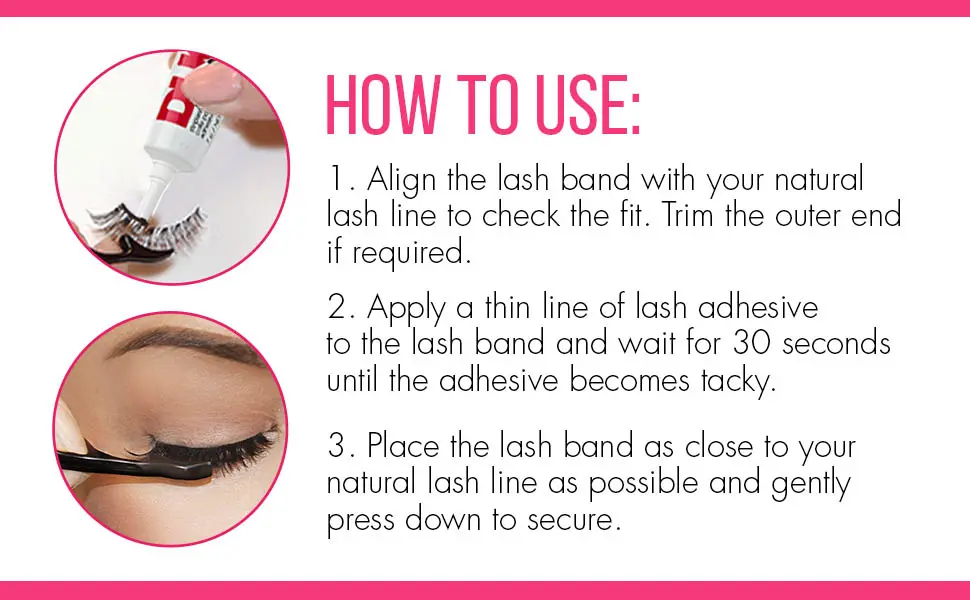 HOW TO USE:

1. Align the lash band with your natural lash line to check the fit. Trim the outer end if required.

2. Apply a thin line of lash adhesive to the lash band and wait for 30 seconds until the adhesive becomes tacky.

3. Place the lash band as close to your natural lash line as possible and gently press down to secure.